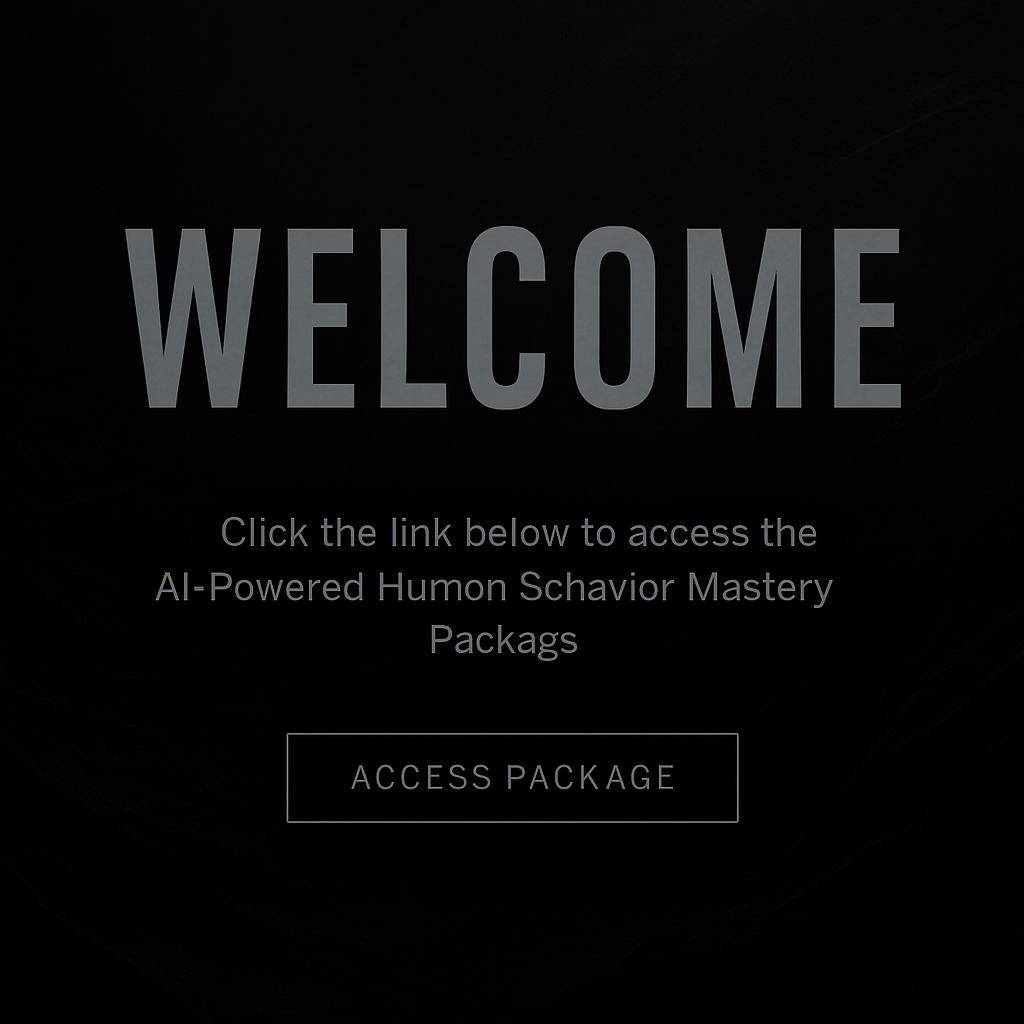 WELCOME

Click the link below to access the AI-Powered Humon Schavior Mastery Packags

ACCESS PACKAGE